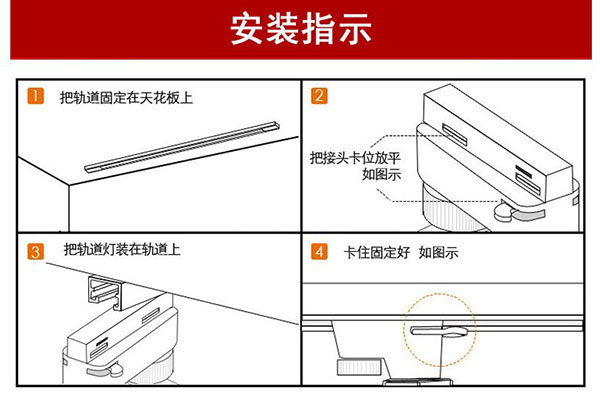 安装指示

1 把轨道固定在天花板上

2 把接头卡位放平 如图示

3 把轨道灯装在轨道上

4 卡住固定好 如图示