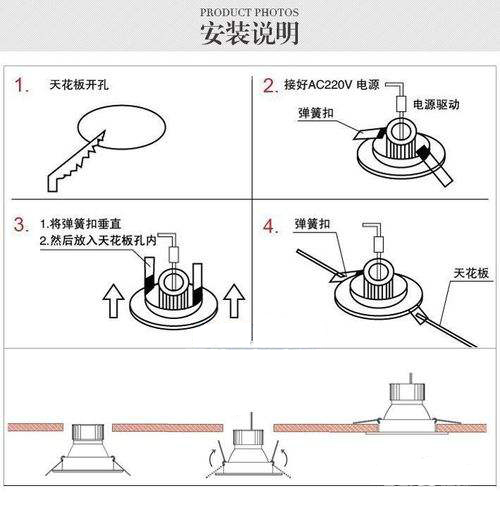 PRODUCT PHOTOS
安装说明

1. 天花板开孔

2. 接好AC220V 电源
电源驱动
弹簧扣

3. 1.将弹簧扣垂直
2.然后放入天花板孔内

4. 弹簧扣
天花板