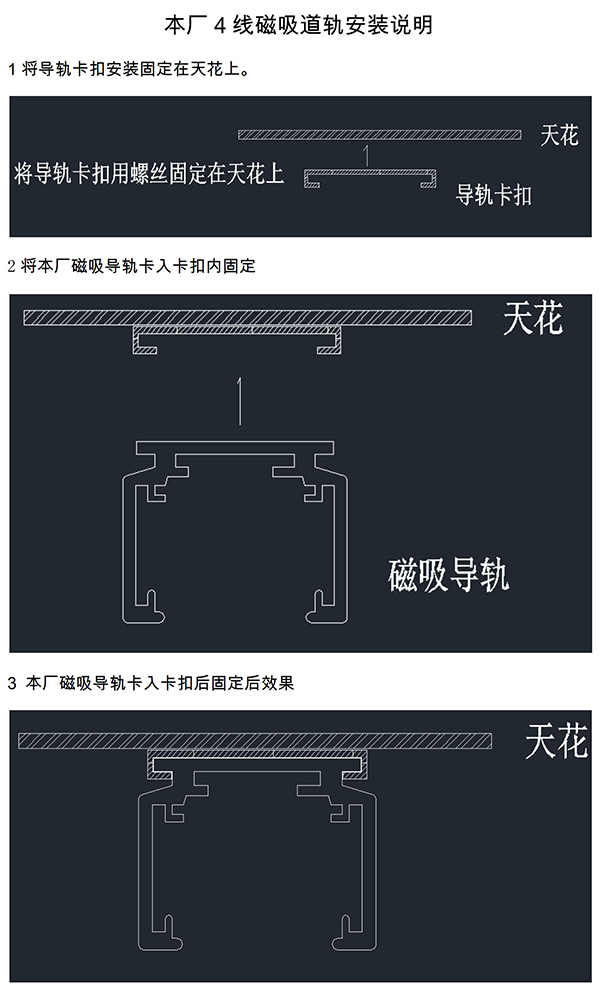 本厂 4 线磁吸道轨安装说明

1 将导轨卡扣安装固定在天花上。

天花

将导轨卡扣用螺丝固定在天花上

导轨卡扣

2 将本厂磁吸导轨卡入卡扣内固定

天花

磁吸导轨

3 本厂磁吸导轨卡入卡扣后固定后效果

天花