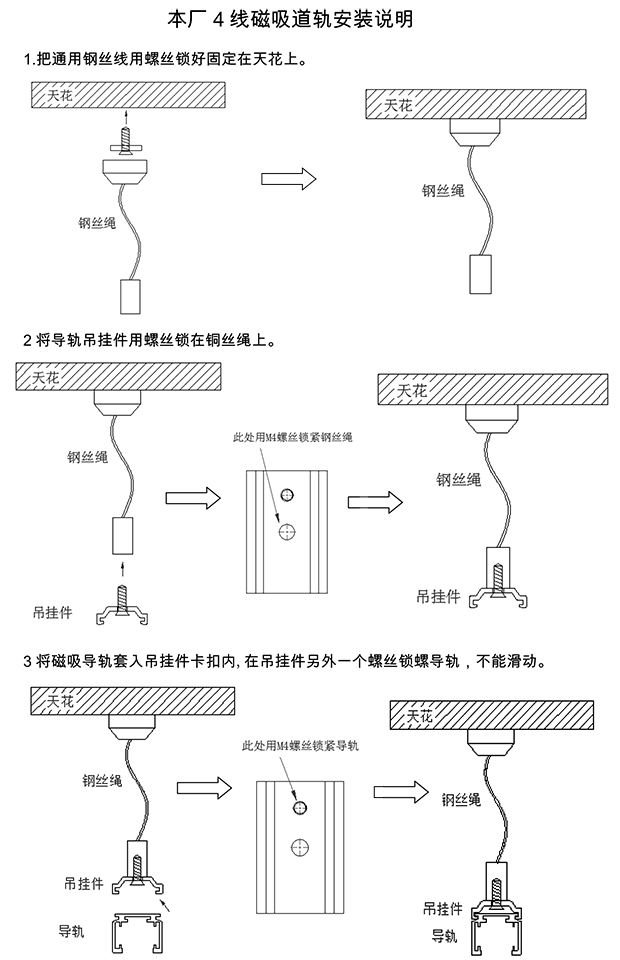 本厂 4 线磁吸道轨安装说明

1.把通用钢丝线用螺丝锁好固定在天花上。

天花

钢丝绳

天花

钢丝绳

2 将导轨吊挂件用螺丝锁在铜丝绳上。

天花

钢丝绳

吊挂件

此处用M4螺丝锁紧钢丝绳

天花

钢丝绳

吊挂件

3 将磁吸导轨套入吊挂件卡扣内, 在吊挂件另外一个螺丝锁螺导轨，不能滑动。

天花

钢丝绳

吊挂件

导轨

此处用M4螺丝锁紧导轨

天花

钢丝绳

吊挂件

导轨